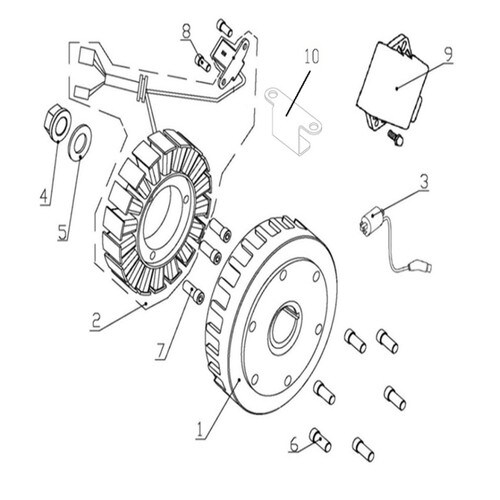 8
10
9
4
5
3
2
7
1
6